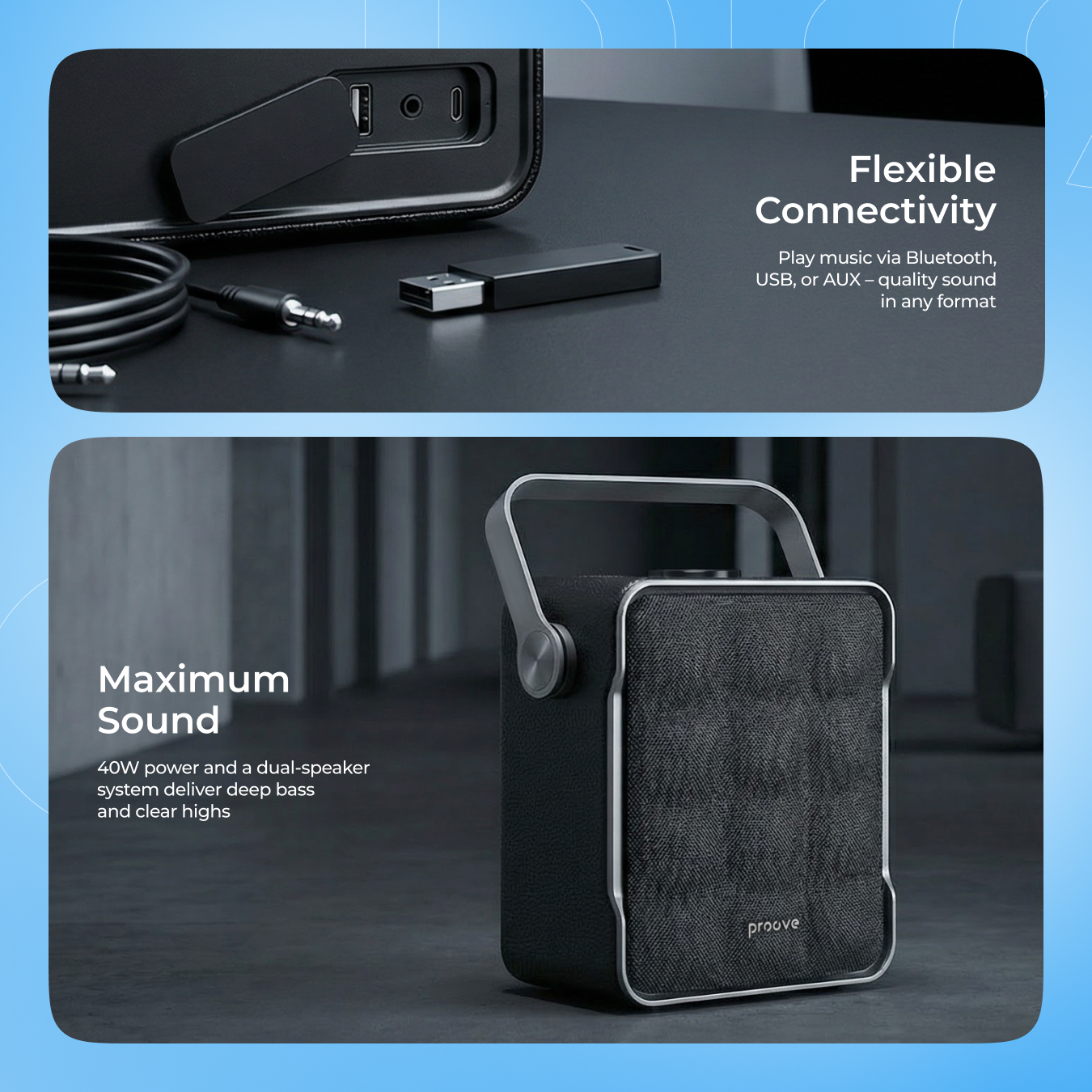 Flexible Connectivity

Play music via Bluetooth, USB, or AUX – quality sound in any format

Maximum Sound

40W power and a dual-speaker system deliver deep bass and clear highs

proove